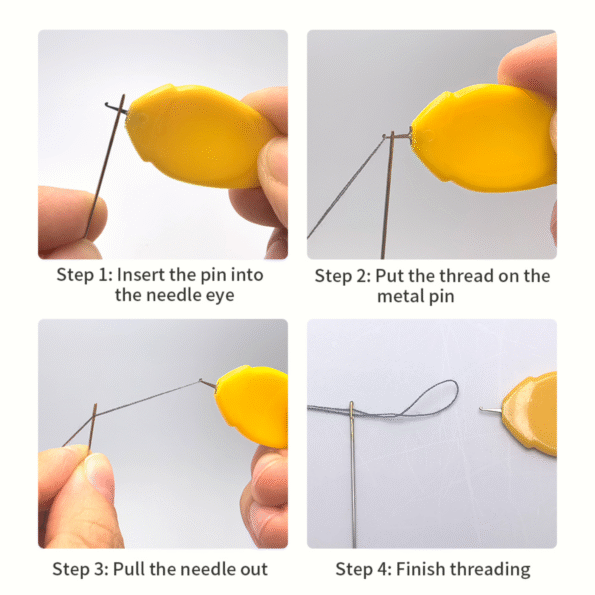 Step 1: Insert the pin into the needle eye

Step 2: Put the thread on the metal pin

Step 3: Pull the needle out

Step 4: Finish threading